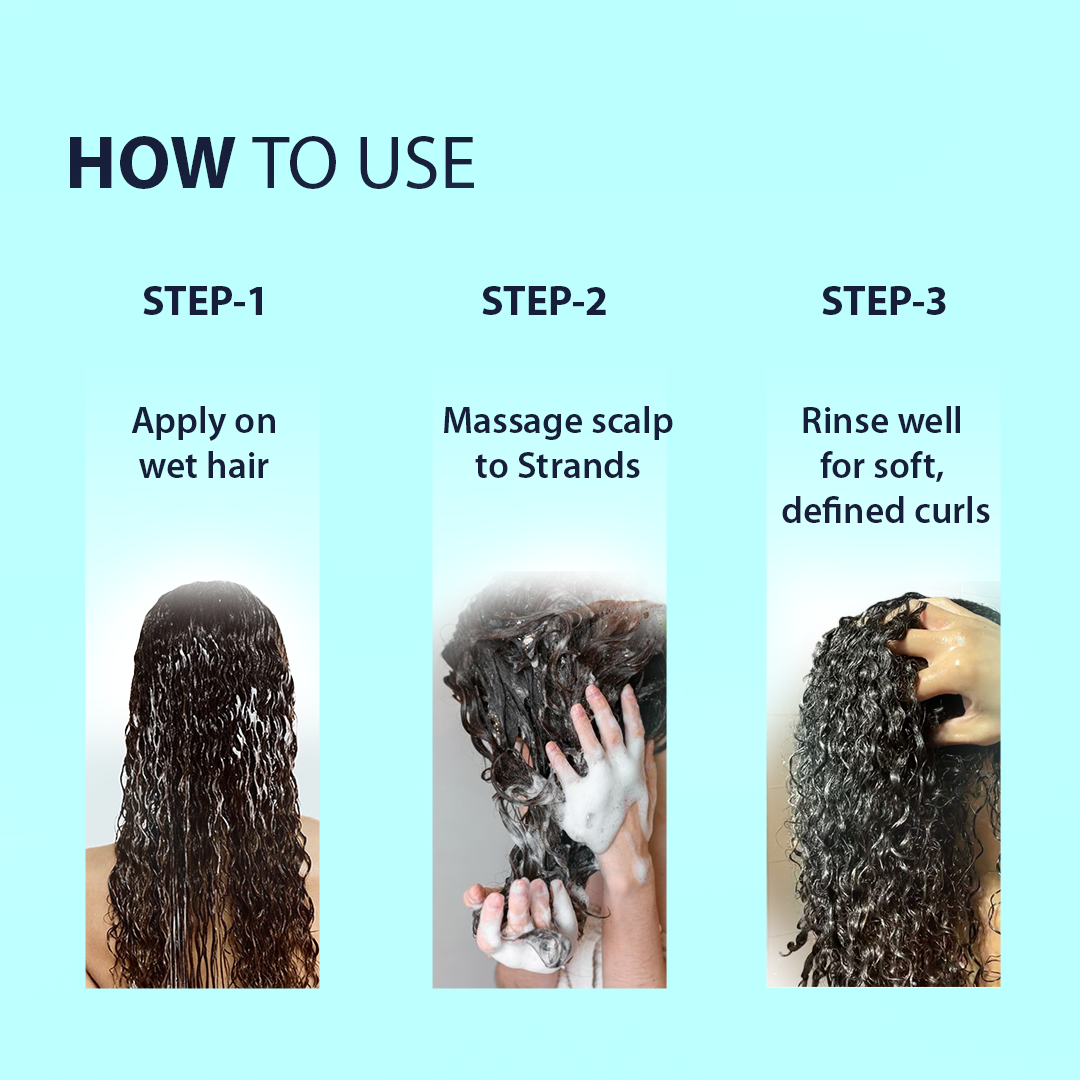 HOW TO USE

STEP-1

Apply on wet hair

STEP-2

Massage scalp to Strands

STEP-3

Rinse well for soft, defined curls