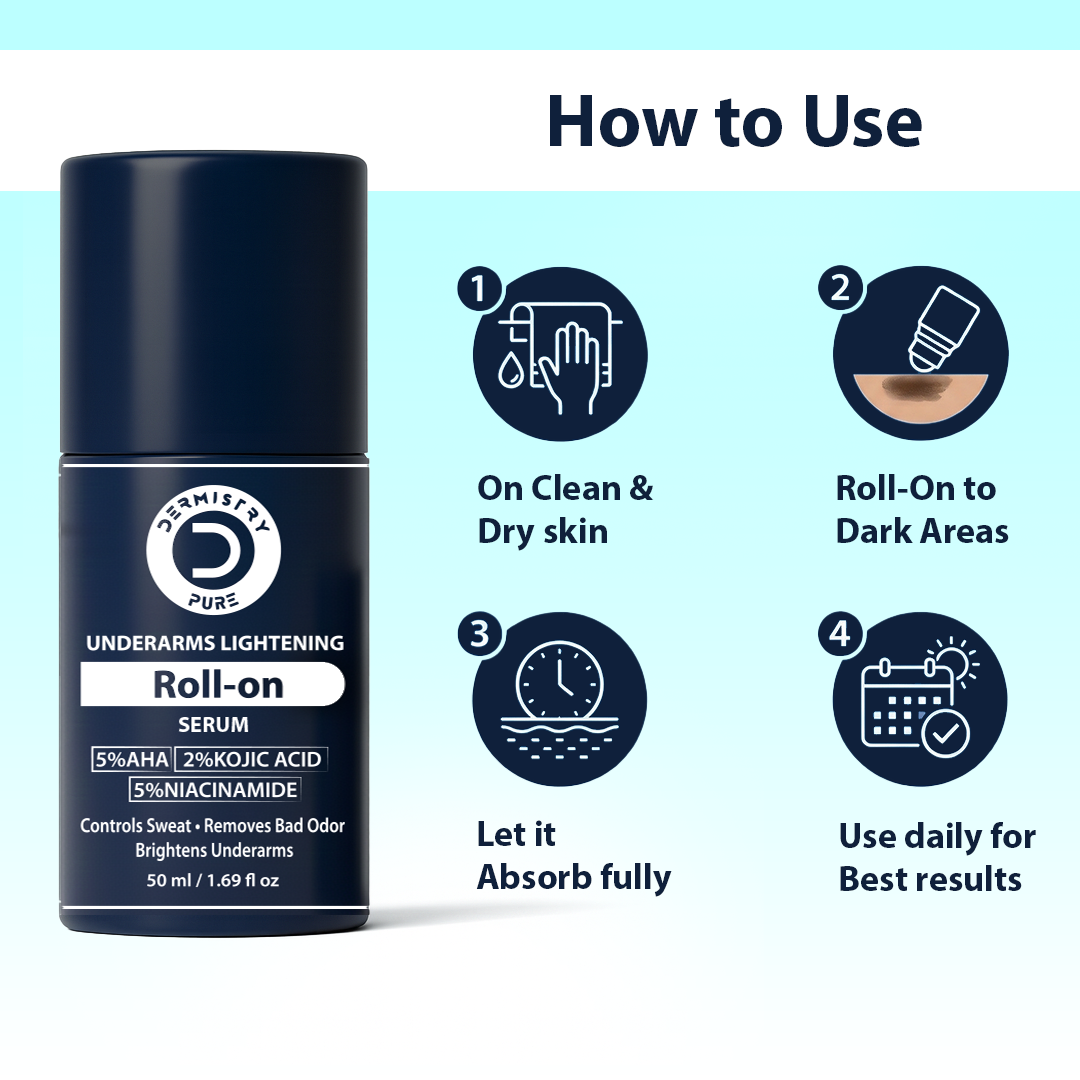 How to Use

DERMISTRY
D
PURE
UNDERARMS LIGHTENING
Roll-on
SERUM
5%AHA 2%KOJIC ACID
5%NIACINAMIDE
Controls Sweat • Removes Bad Odor
Brightens Underarms
50 ml / 1.69 fl oz

1
On Clean & Dry skin

2
Roll-On to Dark Areas

3
Let it Absorb fully

4
Use daily for Best results