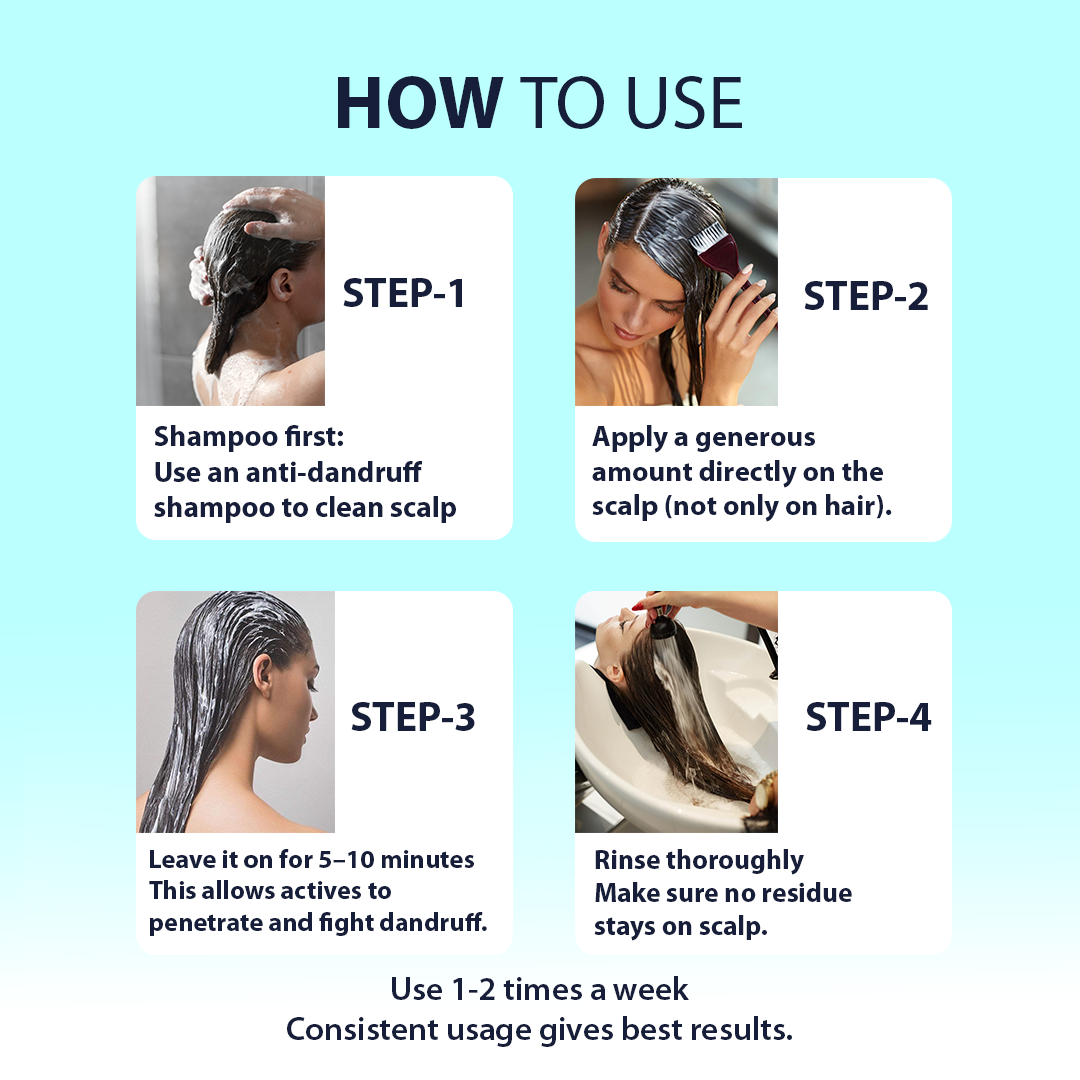 HOW TO USE

STEP-1

Shampoo first:
Use an anti-dandruff shampoo to clean scalp

STEP-2

Apply a generous amount directly on the scalp (not only on hair).

STEP-3

Leave it on for 5–10 minutes
This allows actives to penetrate and fight dandruff.

STEP-4

Rinse thoroughly
Make sure no residue stays on scalp.

Use 1-2 times a week
Consistent usage gives best results.