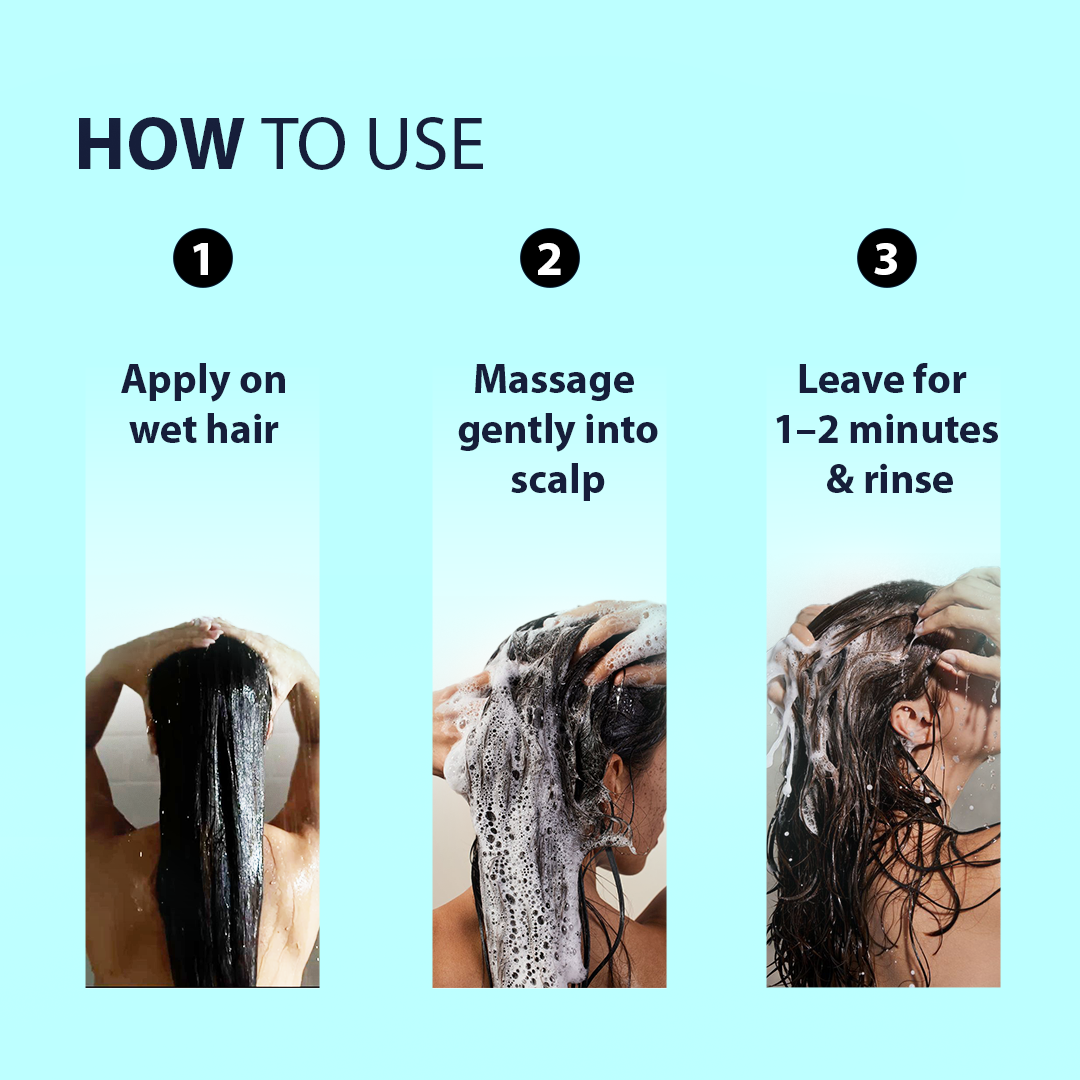 HOW TO USE

1

Apply on wet hair

2

Massage gently into scalp

3

Leave for 1–2 minutes & rinse