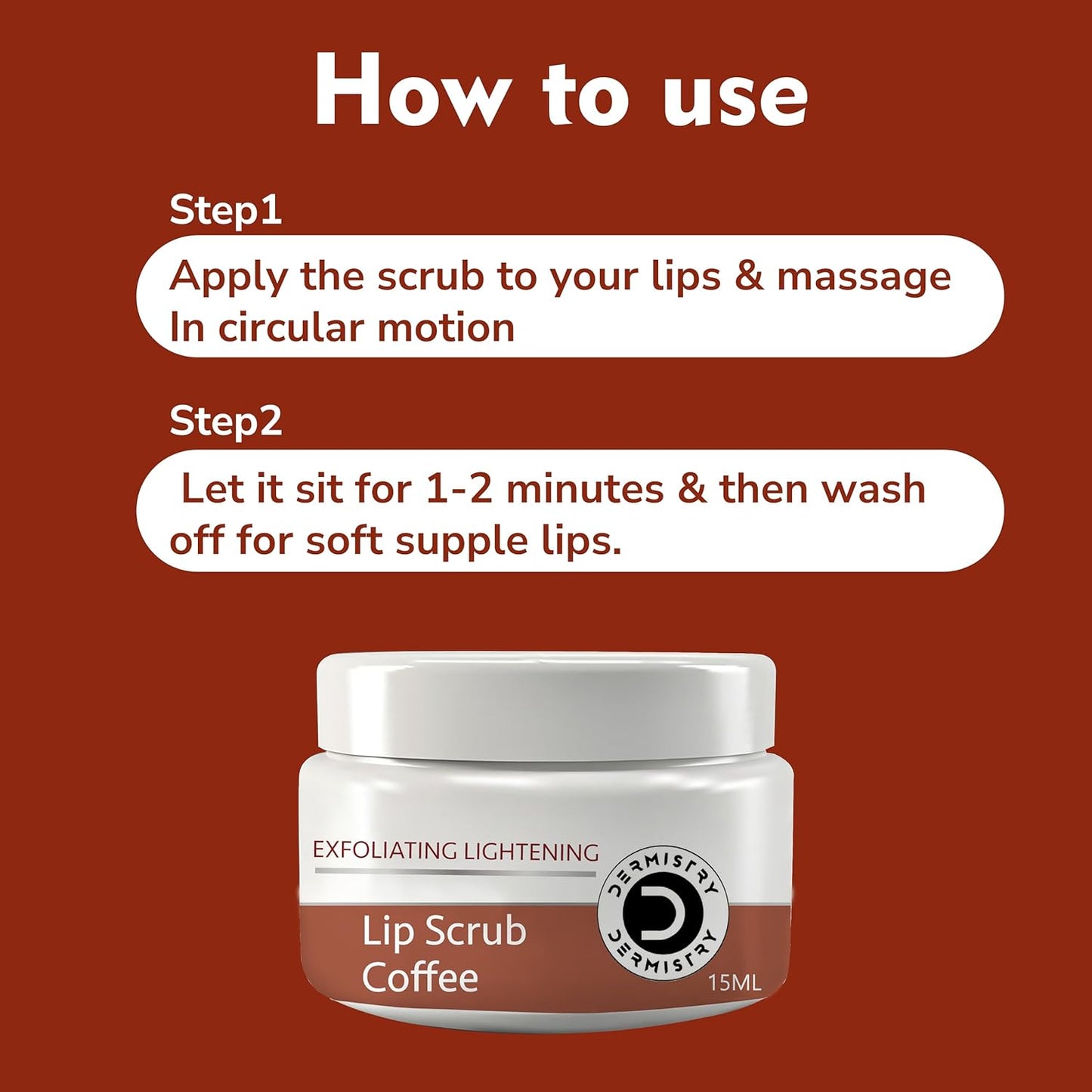 How to use

Step1

Apply the scrub to your lips & massage In circular motion

Step2

Let it sit for 1-2 minutes & then wash off for soft supple lips.

EXFOLIATING LIGHTENING

Lip Scrub Coffee

DERMISTRY

DERMISTRY

15ML